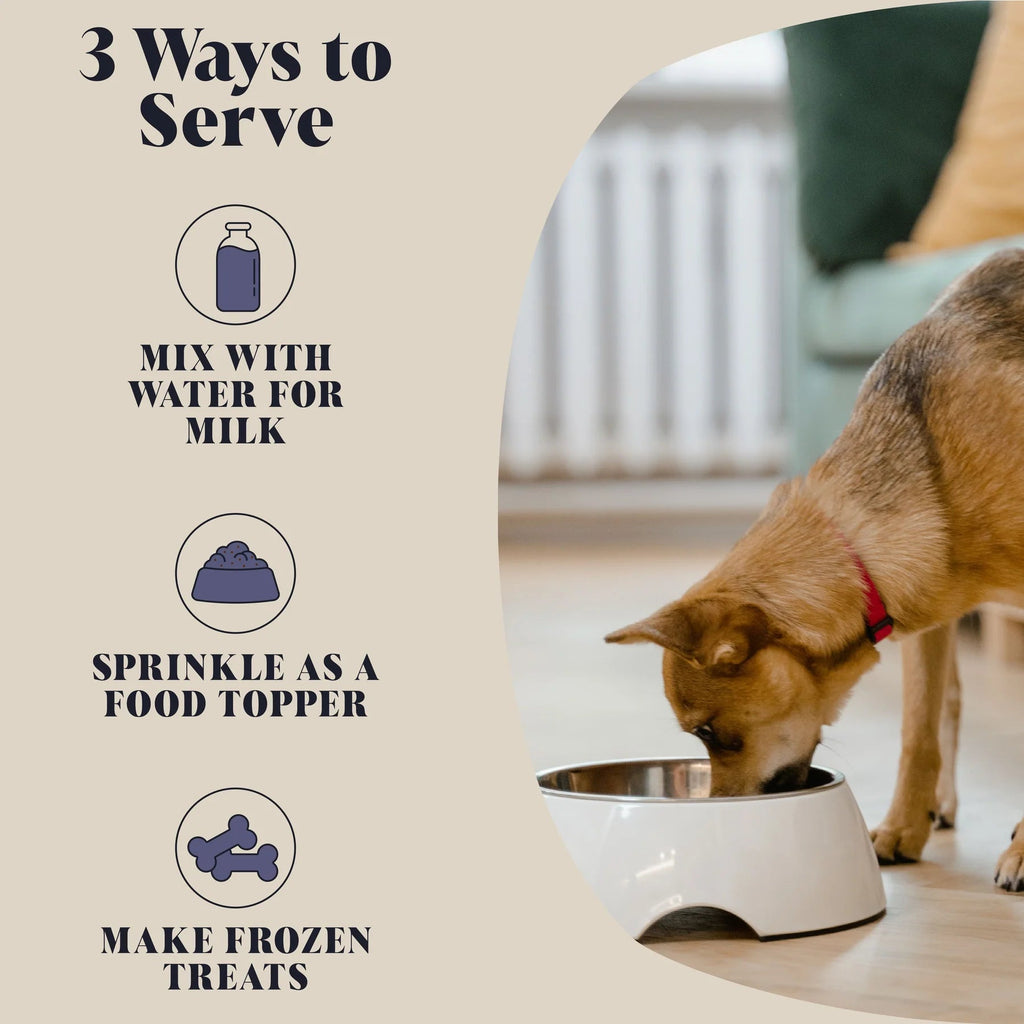 3 Ways to Serve

MIX WITH WATER FOR MILK

SPRINKLE AS A FOOD TOPPER

MAKE FROZEN TREATS